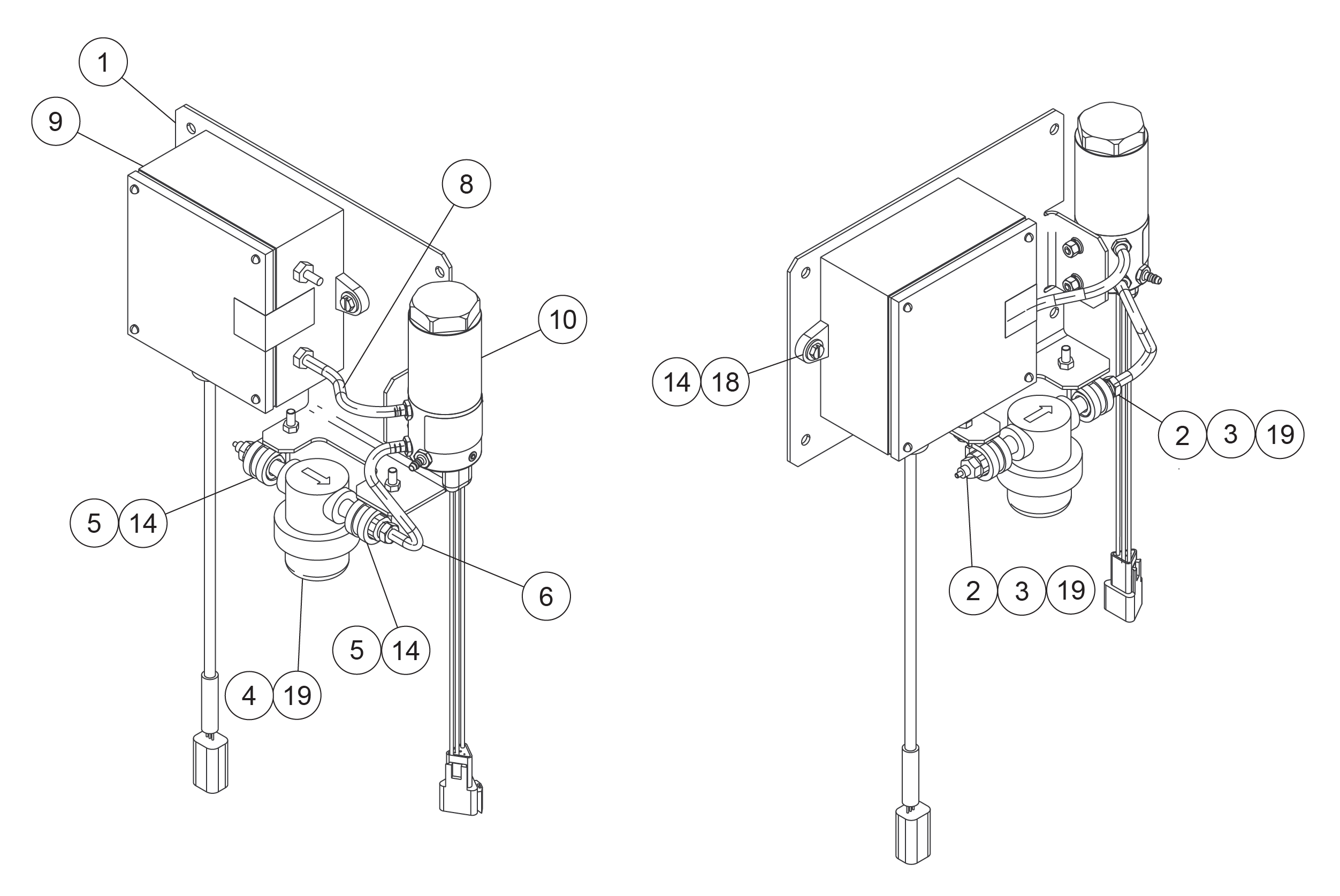 1
9
8
10
5 14
6
5 14
4 19
14 18
2 3 19
2 3 19