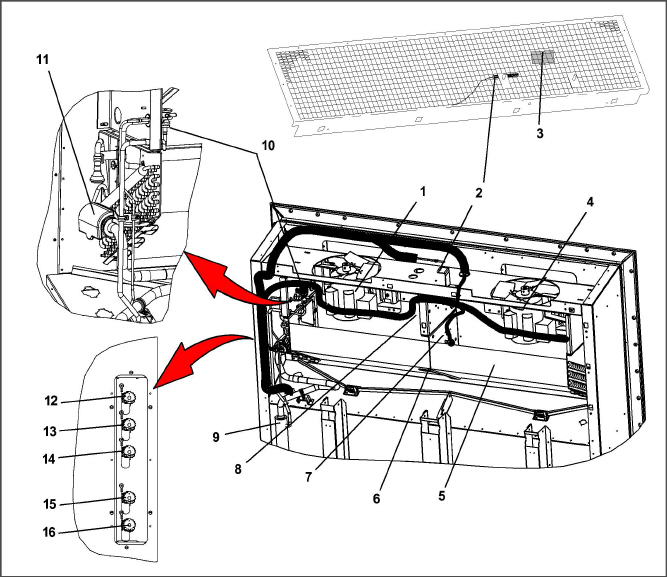 11
10
3
1
2
4
12
13
14
15
16
9
8
7
6
5