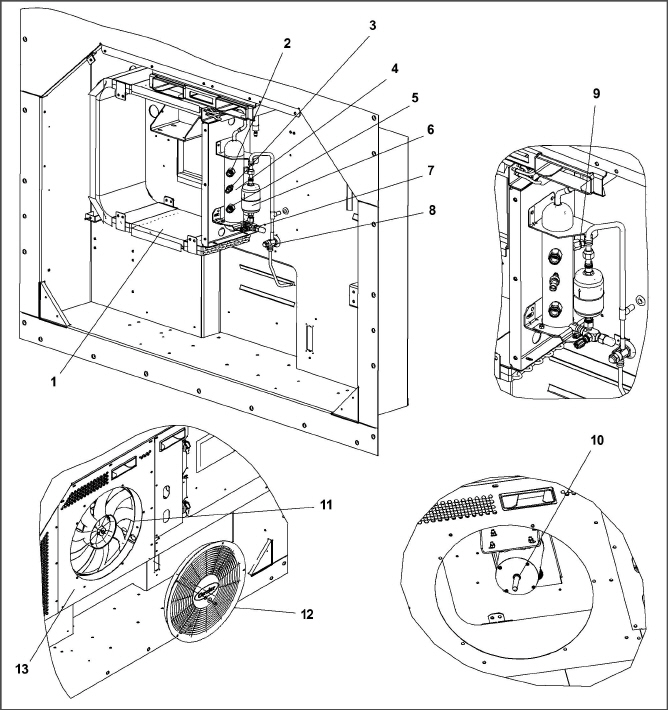 2
3
4
5
6
7
8
9
1
10
11
12
13