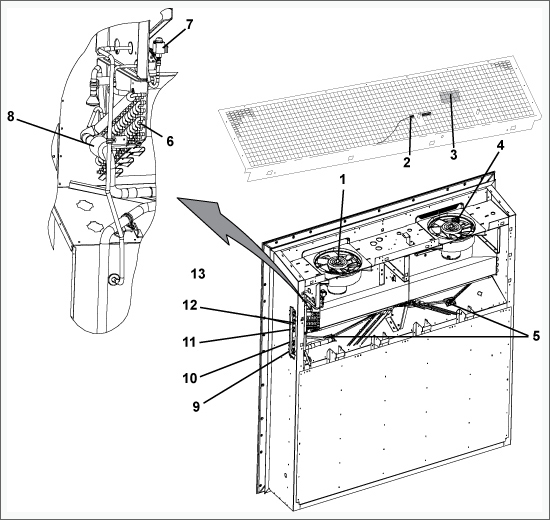 7
8
6
2
3
4
1
13
12
11
10
9
5