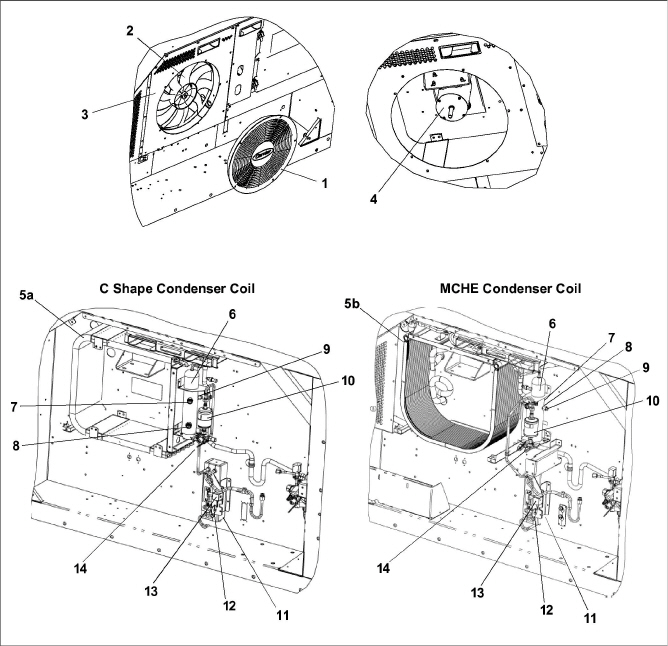 2
3
1
4

C Shape Condenser Coil
5a
6
9
10
7
8
14
13
12
11

MCHE Condenser Coil
5b
6
7
8
9
10
14
13
12
11