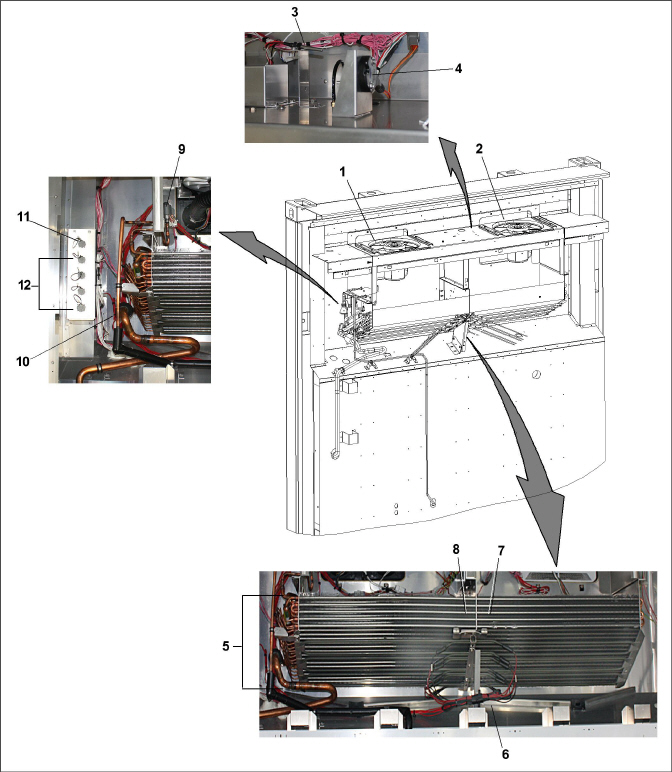 3
4
9
1
2
11
12
10
8
7
5
6