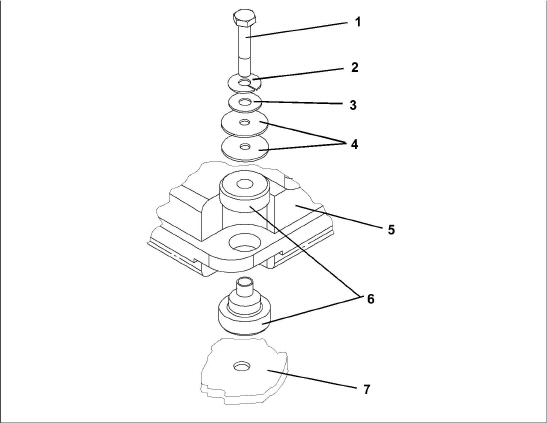 1
2
3
4
5
6
7