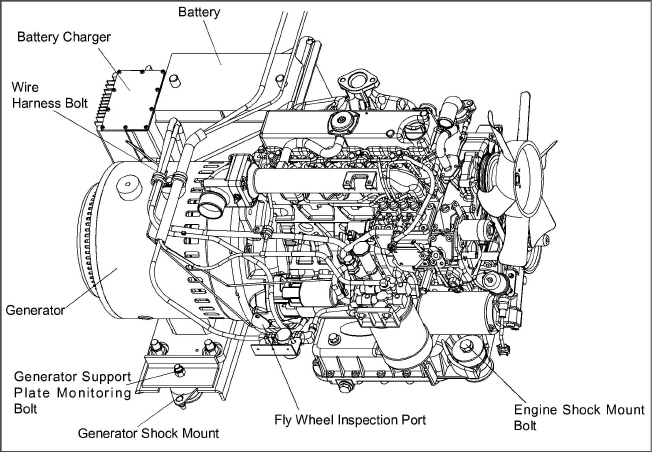 Battery
Battery Charger
Wire Harness Bolt
Generator
Generator Support Plate Monitoring Bolt
Generator Shock Mount
Fly Wheel Inspection Port
Engine Shock Mount Bolt