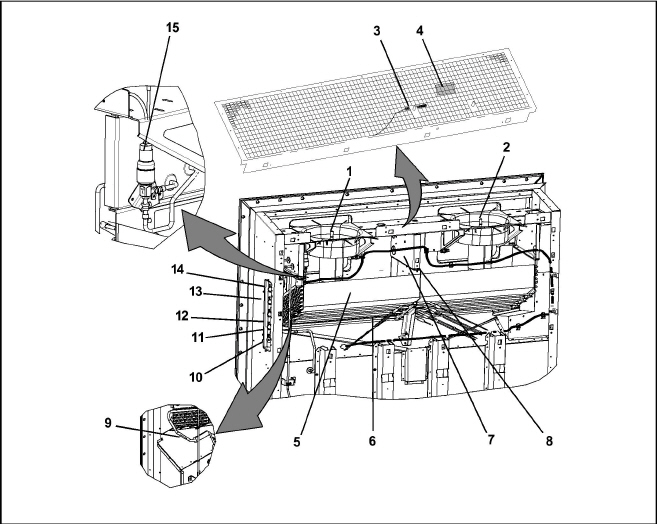 15
3
4
2
1
14
13
12
11
10
9
5
6
7
8