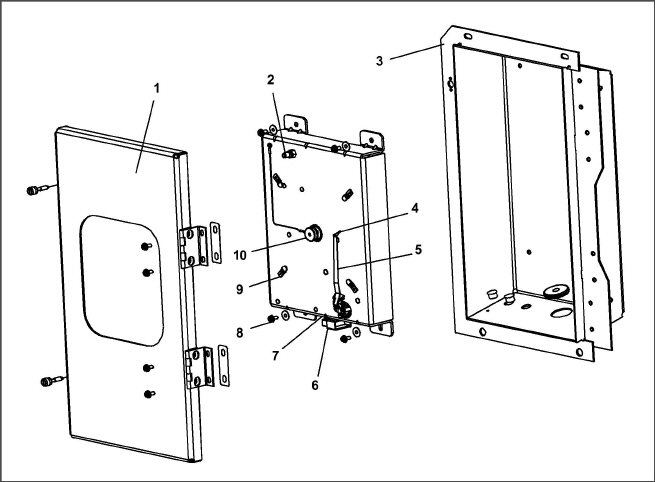 1
2
3
4
5
10
9
8
7
6