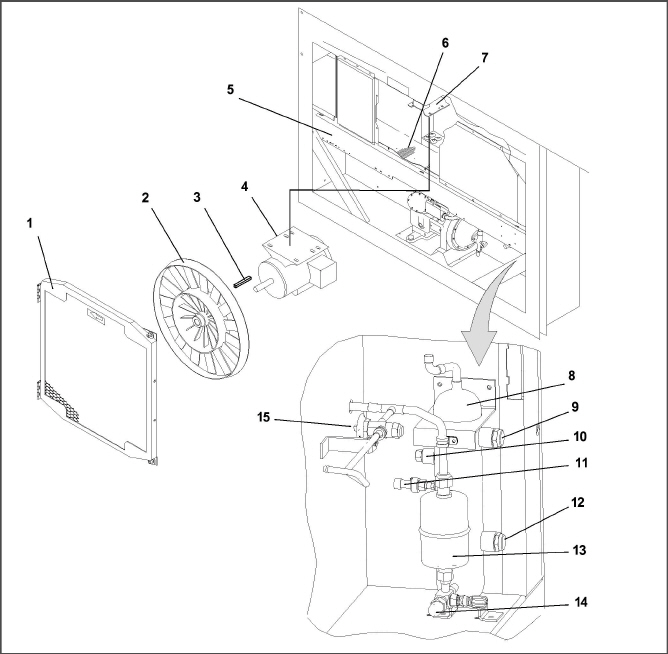 6
7
5
4
3
2
1
8
9
15
10
11
12
13
14