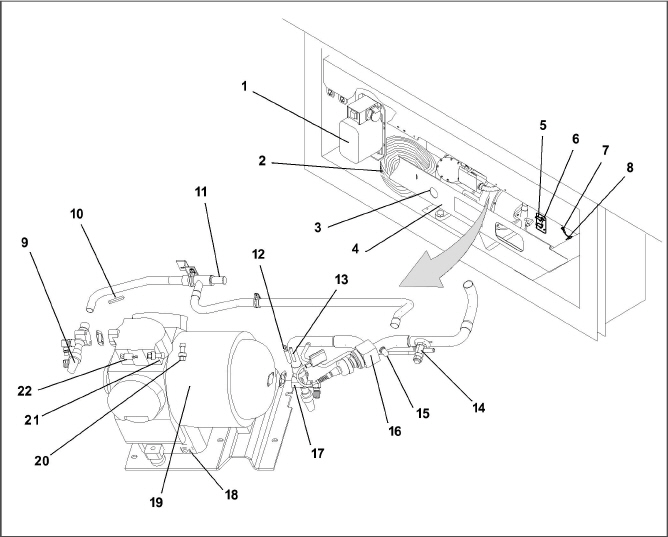 1
2
3
4
5
6
7
8
9
10
11
12
13
14
15
16
17
18
19
20
21
22